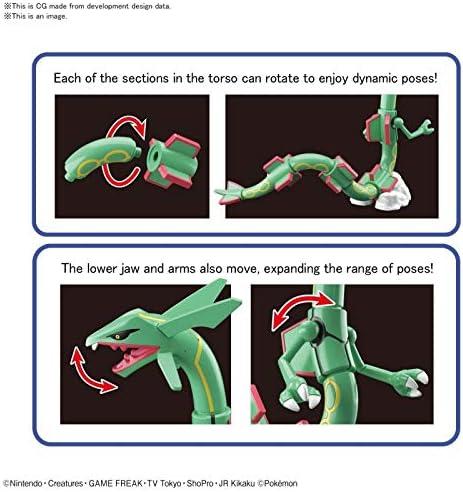 ※This is CG made from development design data.
※This is an image.

Each of the sections in the torso can rotate to enjoy dynamic poses!

The lower jaw and arms also move, expanding the range of poses!

©Nintendo・Creatures・GAME FREAK・TV Tokyo・ShoPro・JR Kikaku ©Pokémon